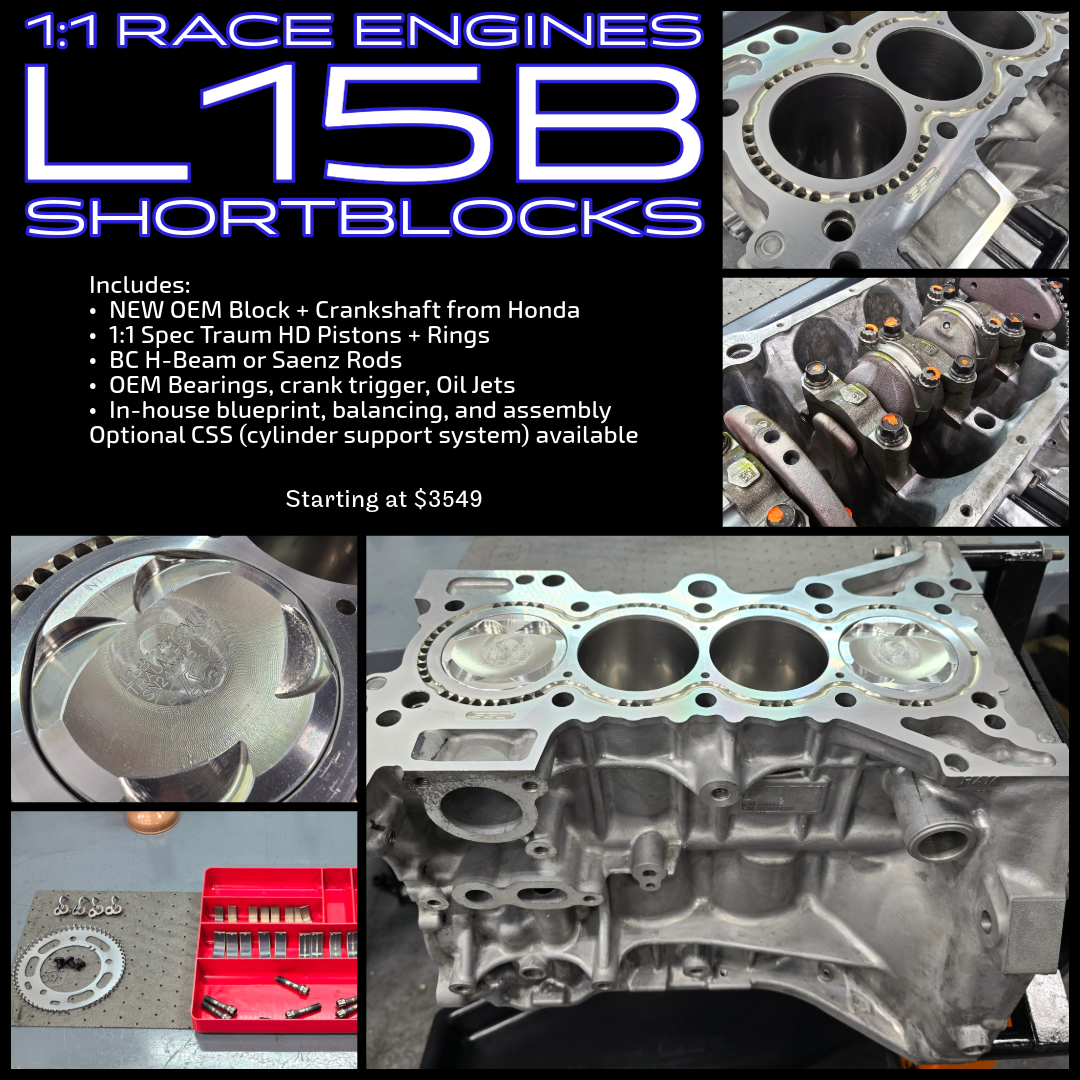 1:1 RACE ENGINES
L15B
SHORTBLOCKS

Includes:
• NEW OEM Block + Crankshaft from Honda
• 1:1 Spec Traum HD Pistons + Rings
• BC H-Beam or Saenz Rods
• OEM Bearings, crank trigger, Oil Jets
• In-house blueprint, balancing, and assembly
Optional CSS (cylinder support system) available

Starting at $3549